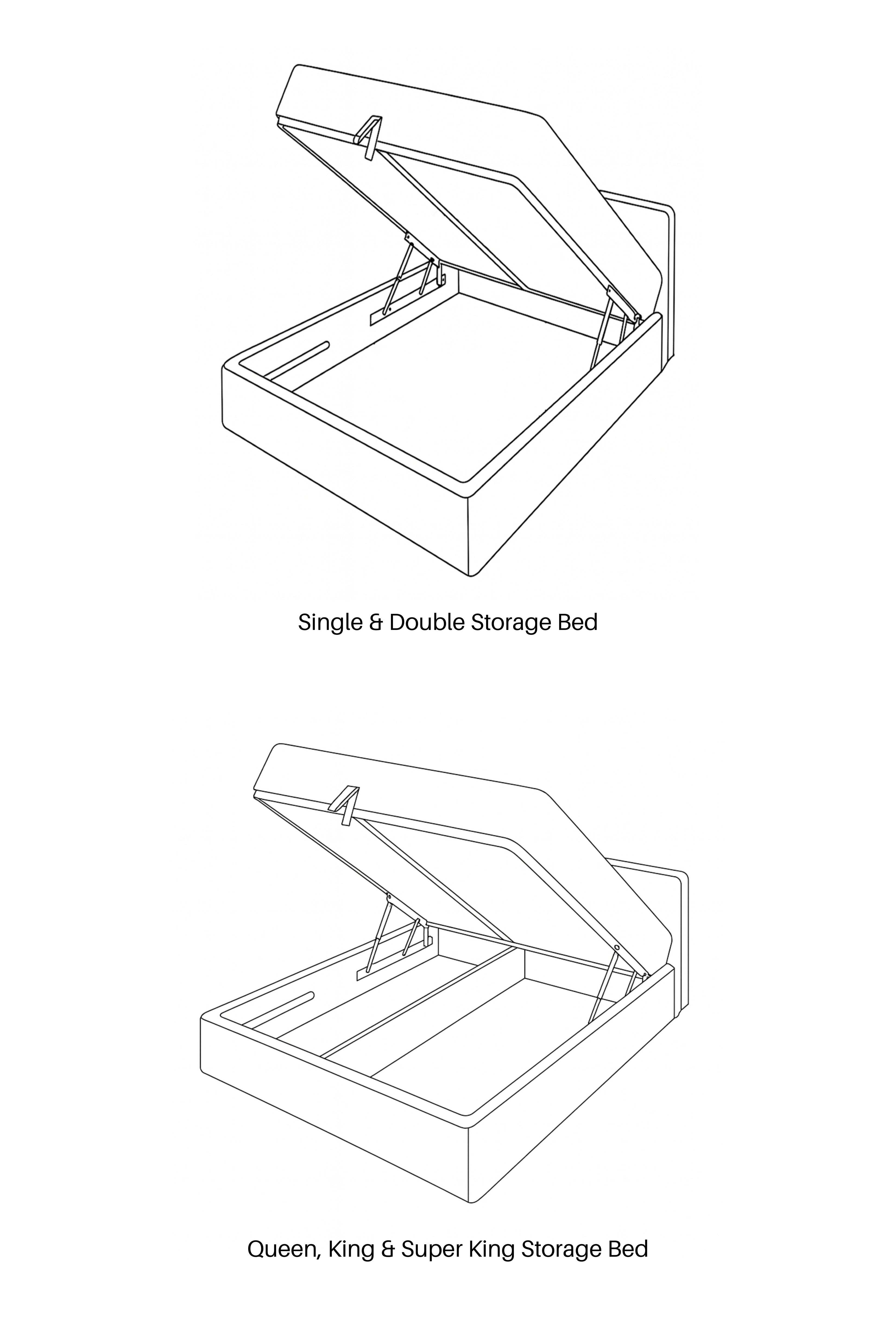 Single & Double Storage Bed

Queen, King & Super King Storage Bed